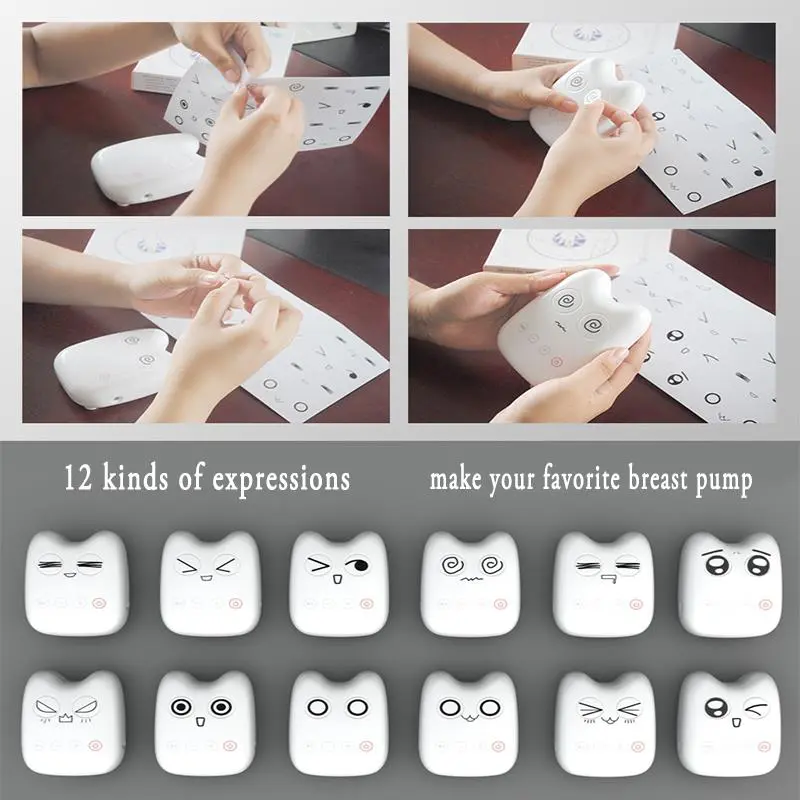 12 kinds of expressions

make your favorite breast pump