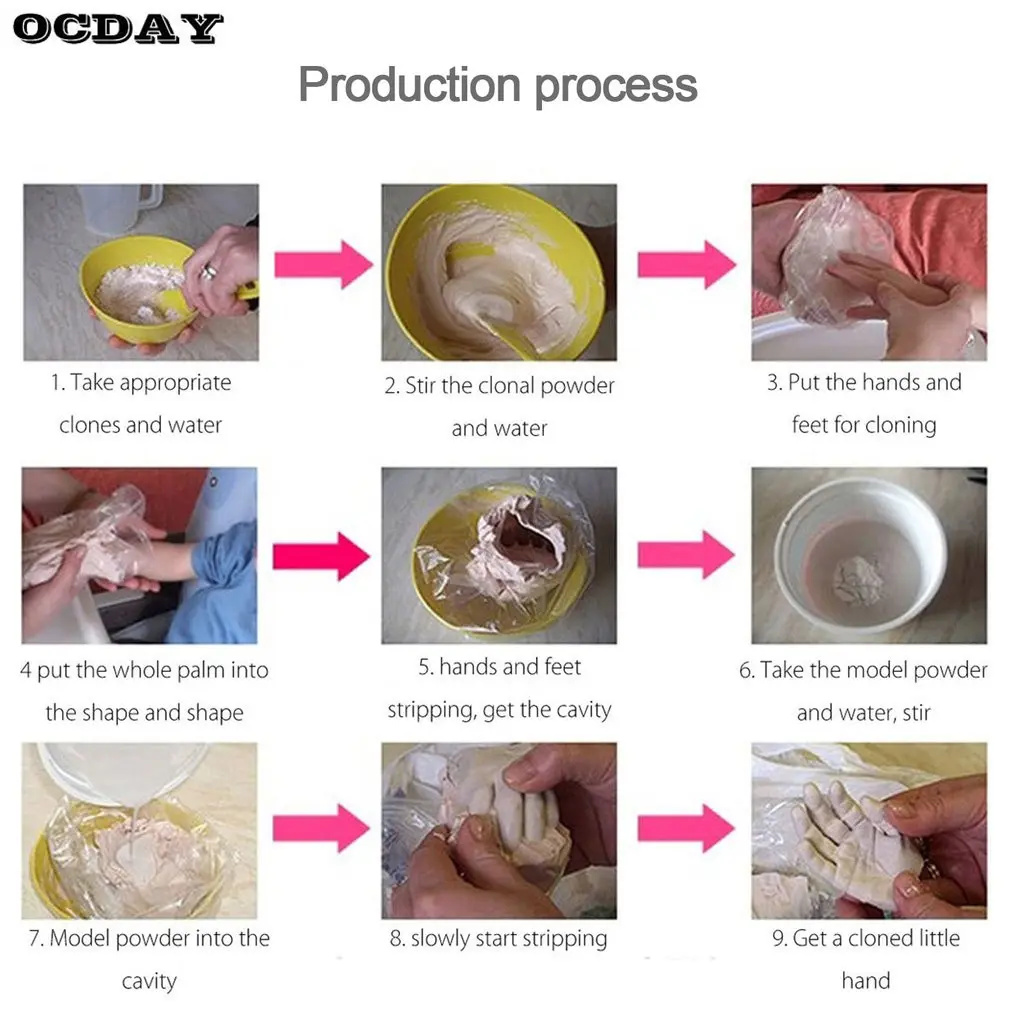 OCDAY

Production process

1. Take appropriate clones and water

2. Stir the clonal powder and water

3. Put the hands and feet for cloning

4 put the whole palm into the shape and shape

5. hands and feet stripping, get the cavity

6. Take the model powder and water, stir

7. Model powder into the cavity

8. slowly start stripping

9. Get a cloned little hand