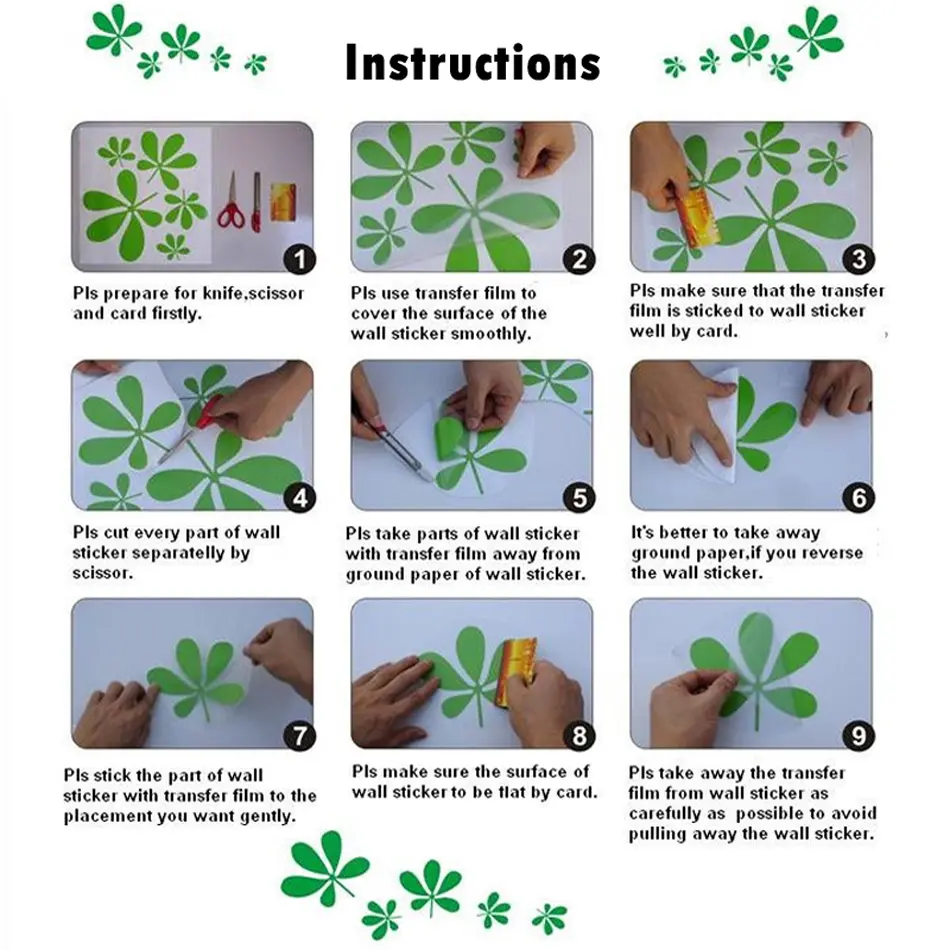 Instructions

1

Pls prepare for knife,scissor and card firstly.

2

Pls use transfer film to cover the surface of the wall sticker smoothly.

3

Pls make sure that the transfer film is sticked to wall sticker well by card.

4

Pls cut every part of wall sticker separately by scissor.

5

Pls take parts of wall sticker with transfer film away from ground paper of wall sticker.

6

It's better to take away ground paper,if you reverse the wall sticker.

7

Pls stick the part of wall sticker with transfer film to the placement you want gently.

8

Pls make sure the surface of wall sticker to be flat by card.

9

Pls take away the transfer film from wall sticker as carefully as possible to avoid pulling away the wall sticker.