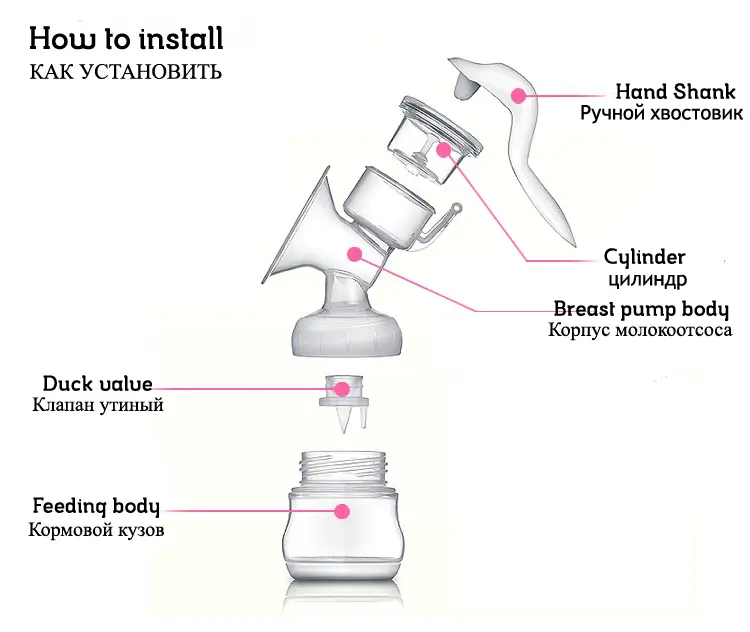 How to install
КАК УСТАНОВИТЬ

Hand Shank
Ручной хвостовик

Cylinder
цилиндр

Breast pump body
Корпус молокоотсоса

Duck value
Клапан утиный

Feeding body
Кормовой кузов