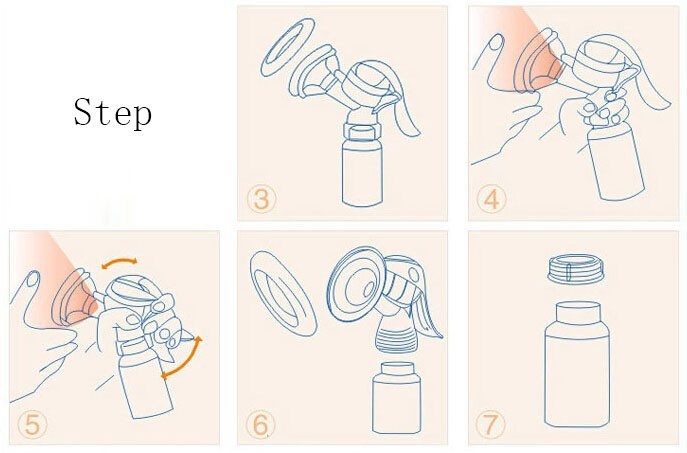 Step

③

④

⑤

⑥

⑦